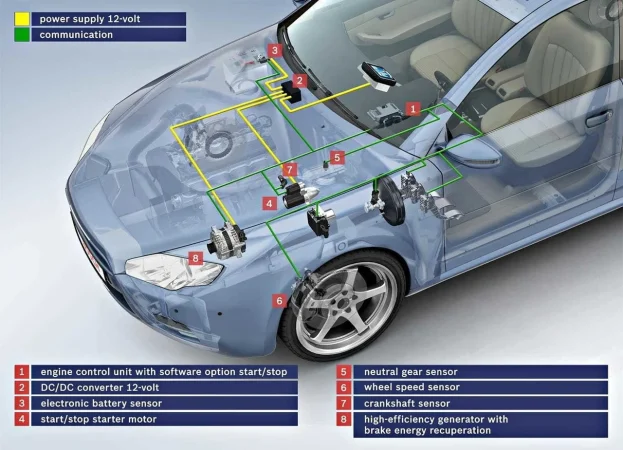 power supply 12-volt
communication

3
2
1
5
7
4
8
6

1 engine control unit with software option start/stop
2 DC/DC converter 12-volt
3 electronic battery sensor
4 start/stop starter motor

5 neutral gear sensor
6 wheel speed sensor
7 crankshaft sensor
8 high-efficiency generator with brake energy recuperation